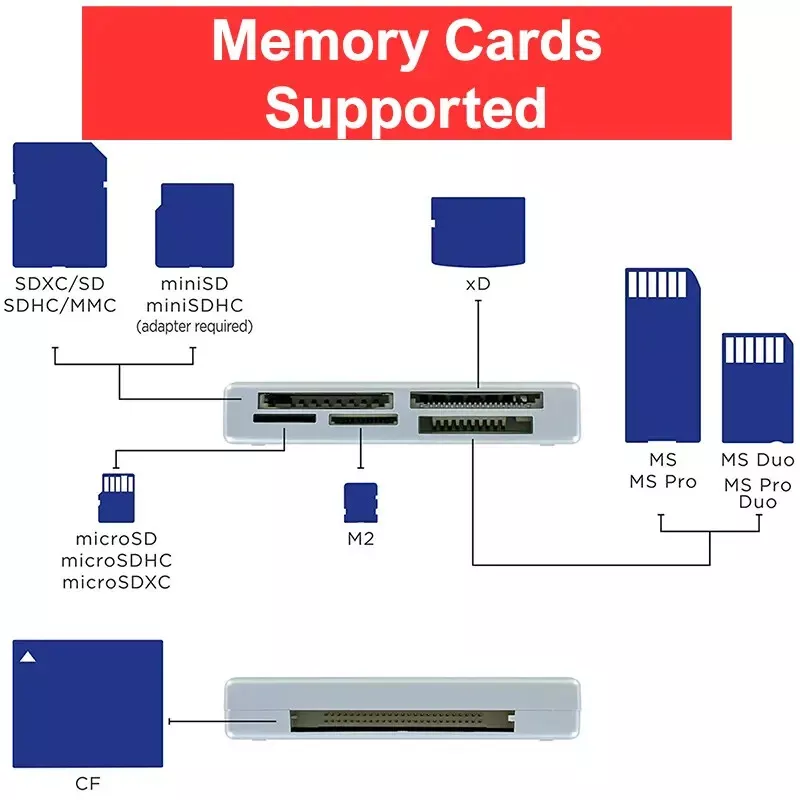 Memory Cards Supported

SDXC/SD
SDHC/MMC

miniSD
miniSDHC
(adapter required)

xD

MS
MS Pro

MS Duo
MS Pro Duo

microSD
microSDHC
microSDXC

M2

CF