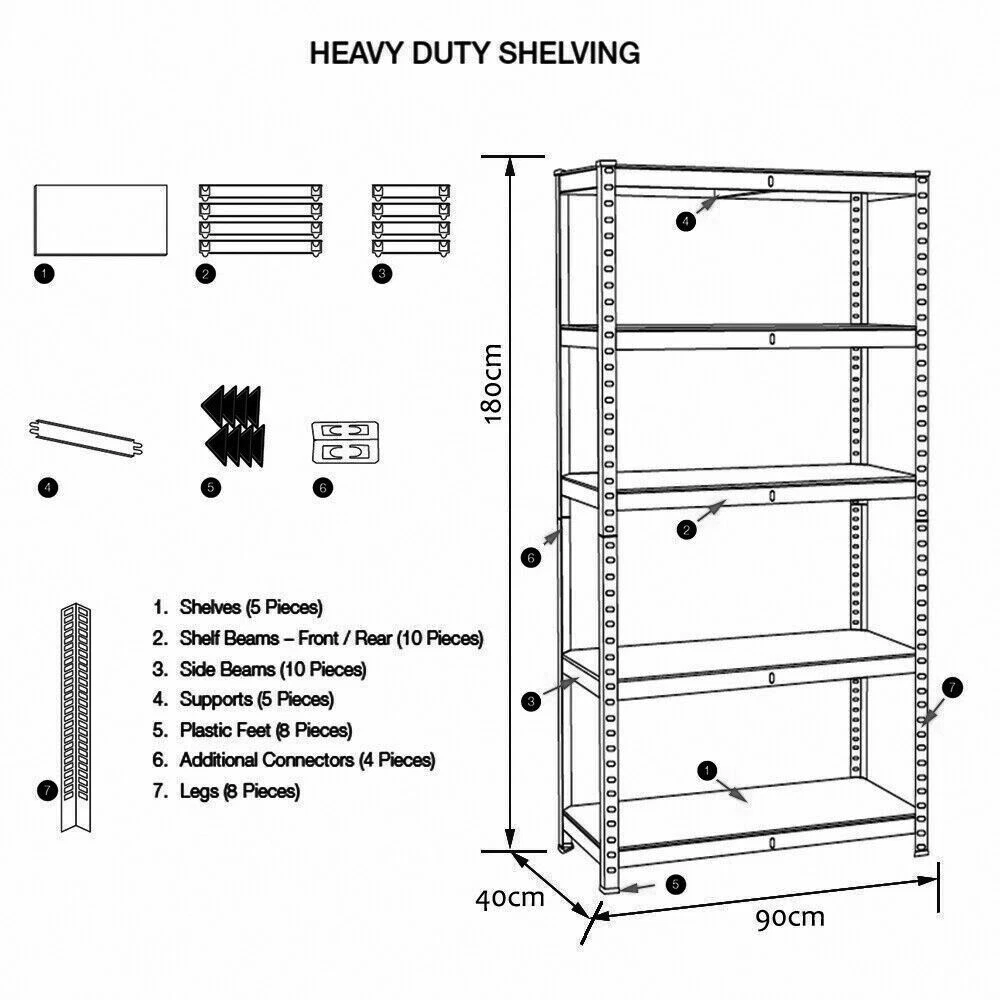 HEAVY DUTY SHELVING

1

2

3

4

5

6

7

1. Shelves (5 Pieces)
2. Shelf Beams – Front / Rear (10 Pieces)
3. Side Beams (10 Pieces)
4. Supports (5 Pieces)
5. Plastic Feet (8 Pieces)
6. Additional Connectors (4 Pieces)
7. Legs (8 Pieces)

180cm

4

2

6

3

7

1

5

40cm

90cm