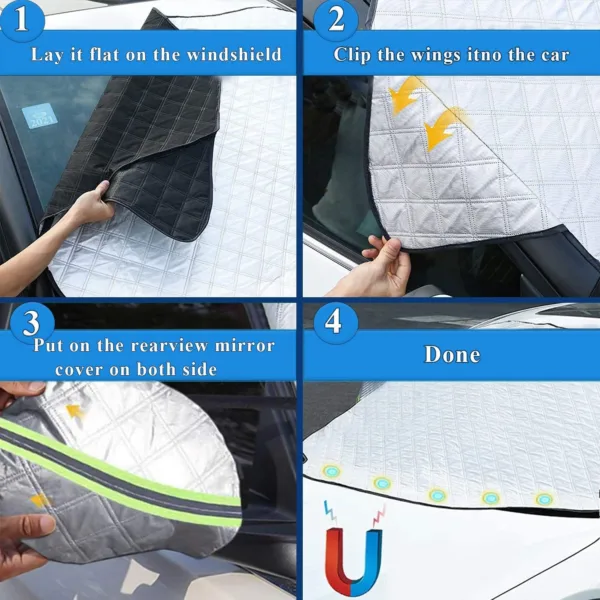 1
Lay it flat on the windshield

2021

2
Clip the wings itno the car

3
Put on the rearview mirror cover on both side

4
Done