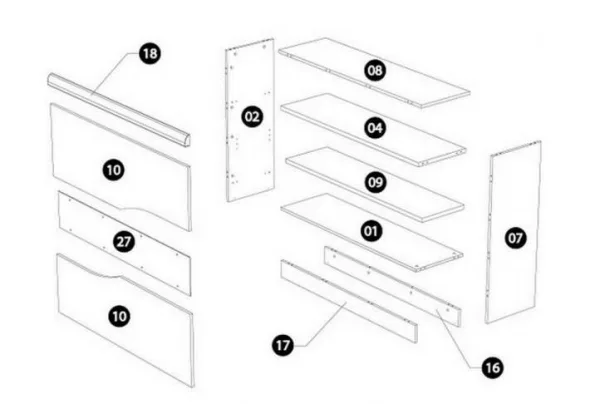 18
10
27
10
02
08
04
09
01
07
17
16